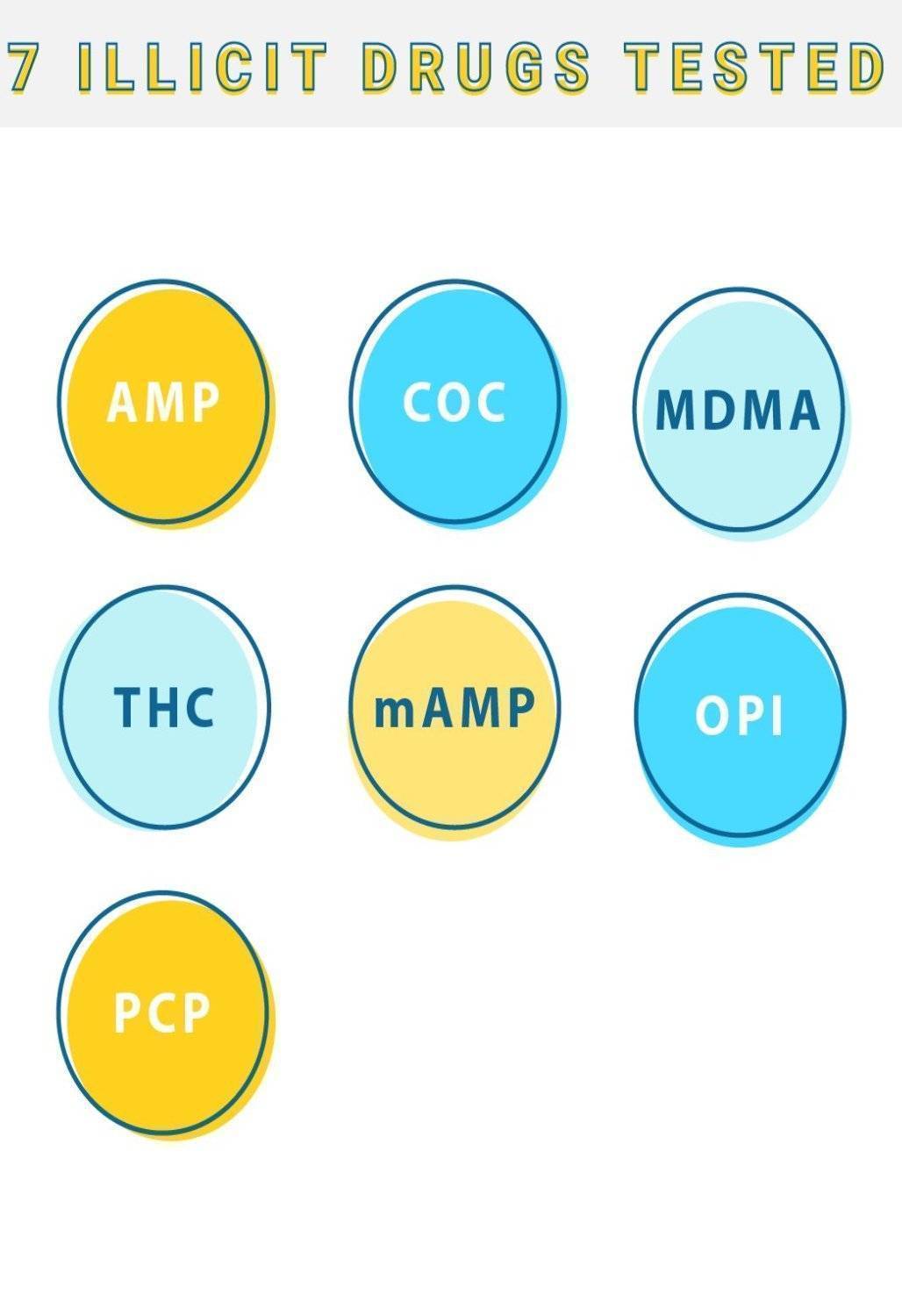 7 ILLICIT DRUGS TESTED

AMP

COC

MDMA

THC

mAMP

OPI

PCP